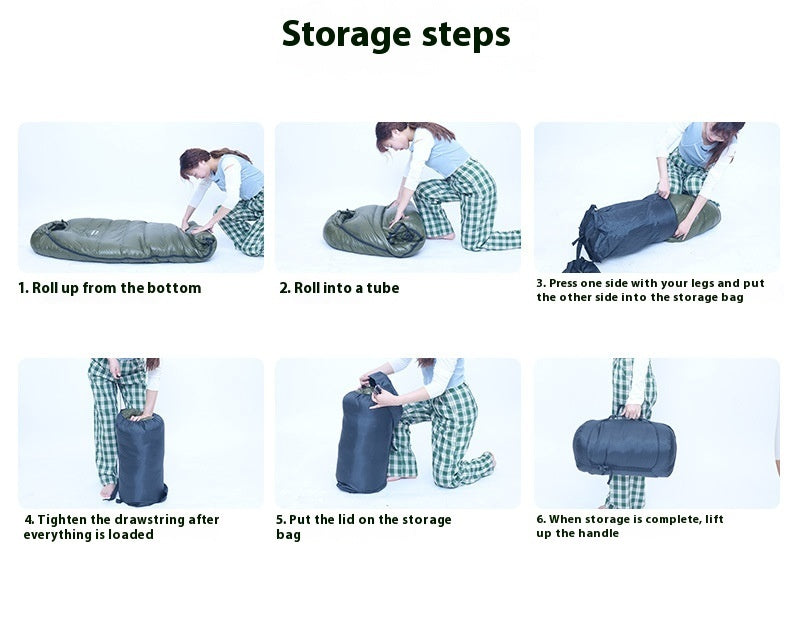 Storage steps

1. Roll up from the bottom

2. Roll into a tube

3. Press one side with your legs and put the other side into the storage bag

4. Tighten the drawstring after everything is loaded

5. Put the lid on the storage bag

6. When storage is complete, lift up the handle